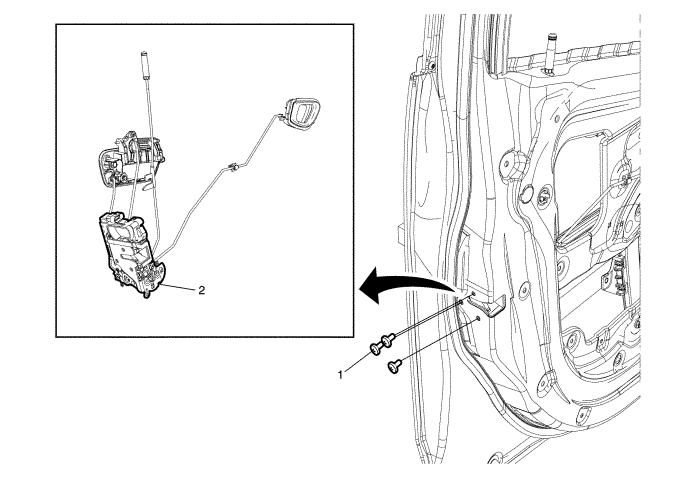 2

1