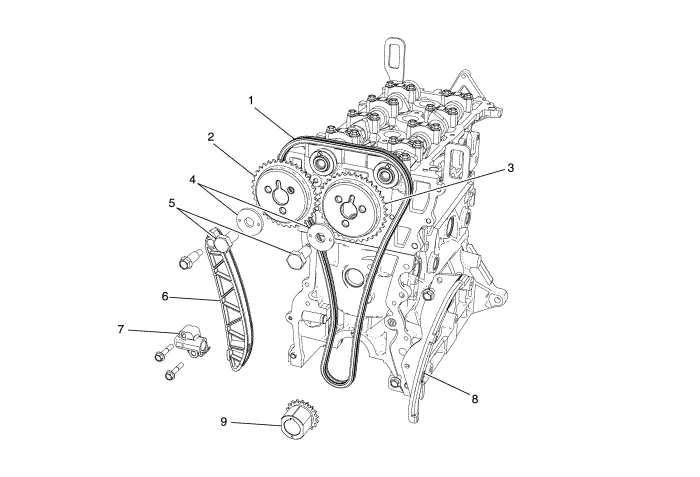 1
2
3
4
5
6
7
8
9