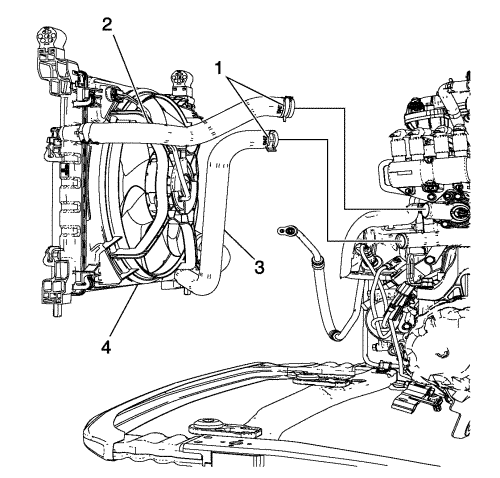 2
1
3
4