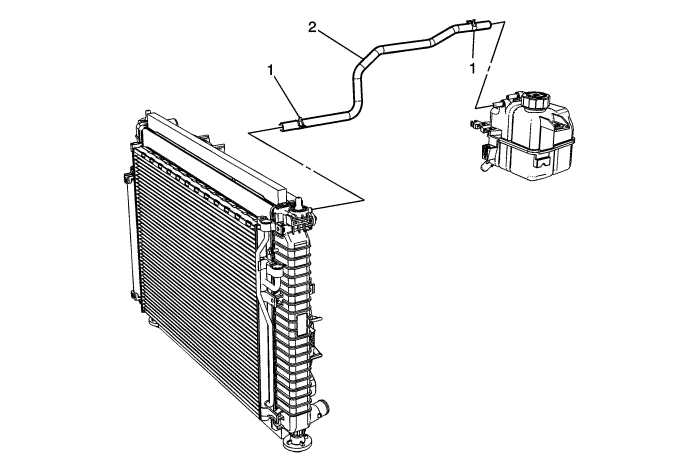 2
1
1