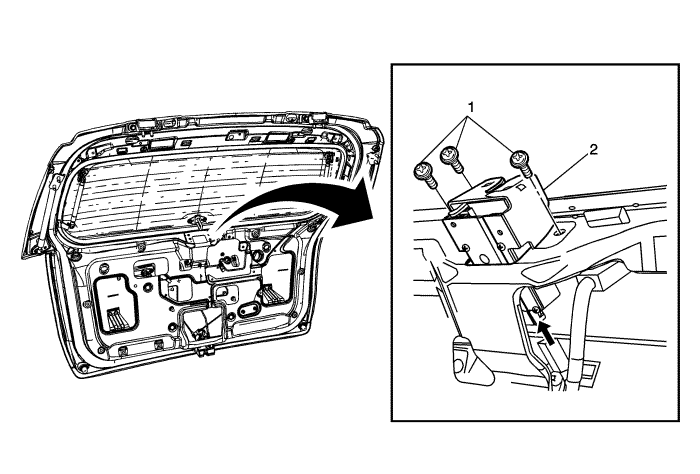 1
2