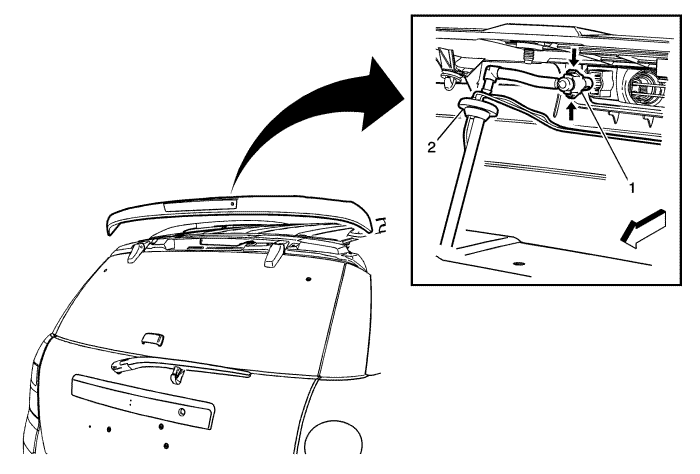 2
1