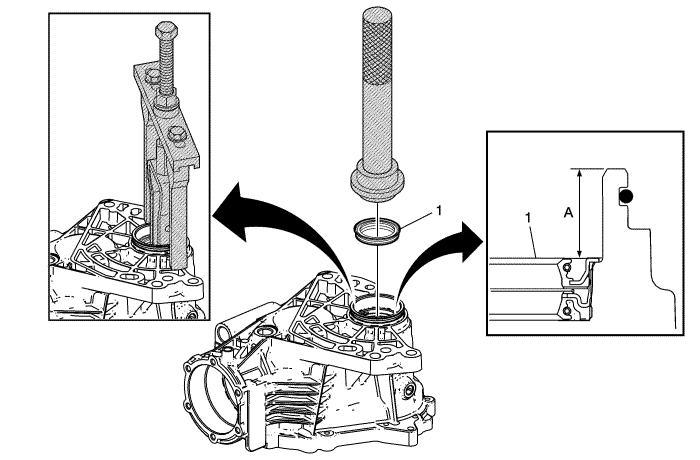 1

1

A