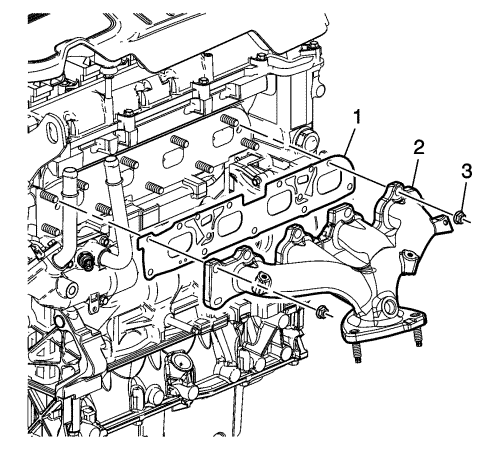 1
2
3