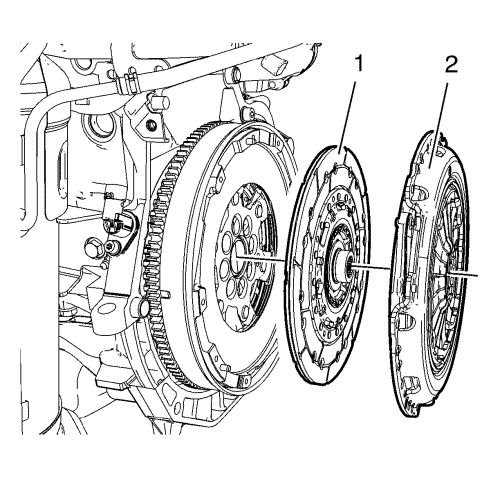 1
2