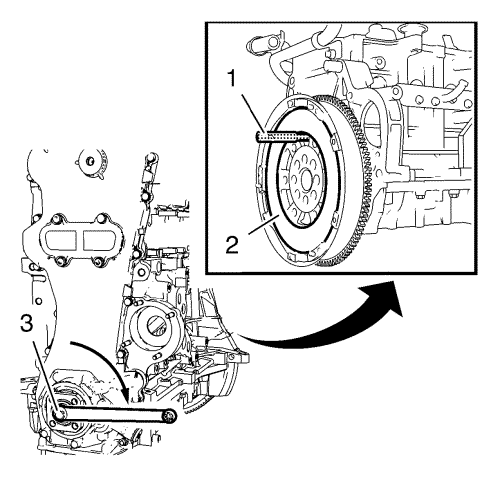 1
2
3