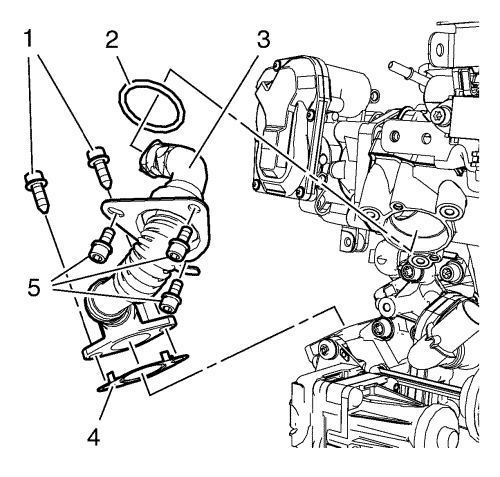 1
2
3
5
4