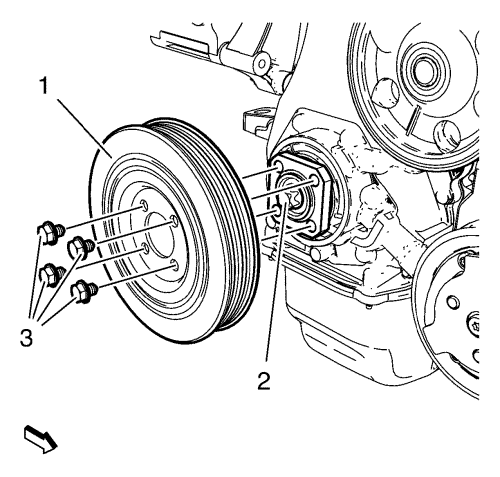 1

3

2