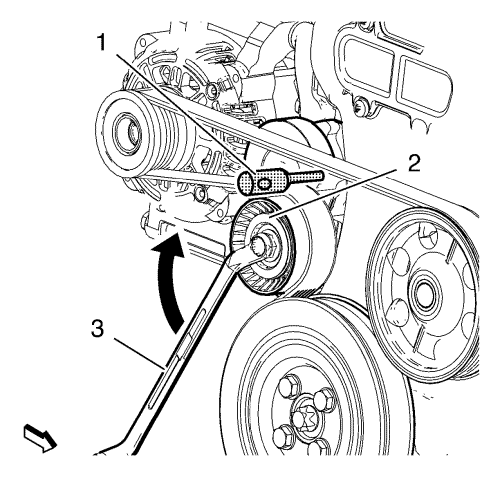 1
2
3