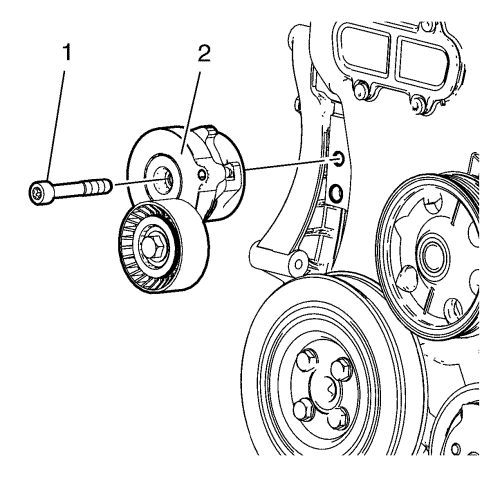 1
2