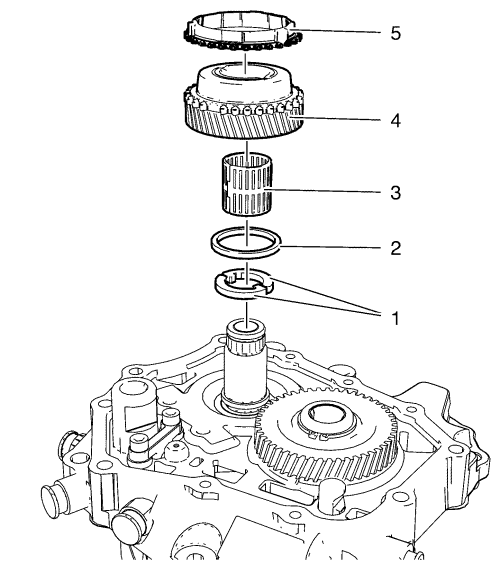 5
4
3
2
1