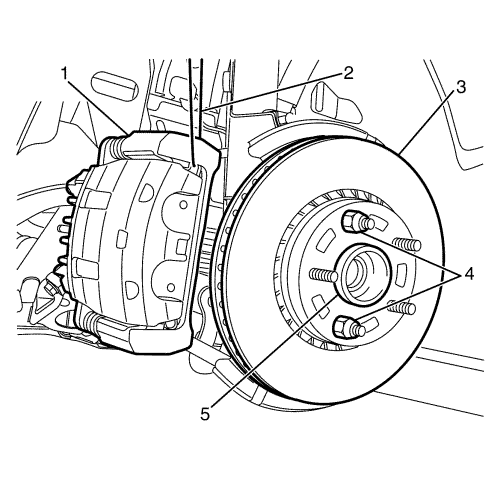 1
2
3
4
5