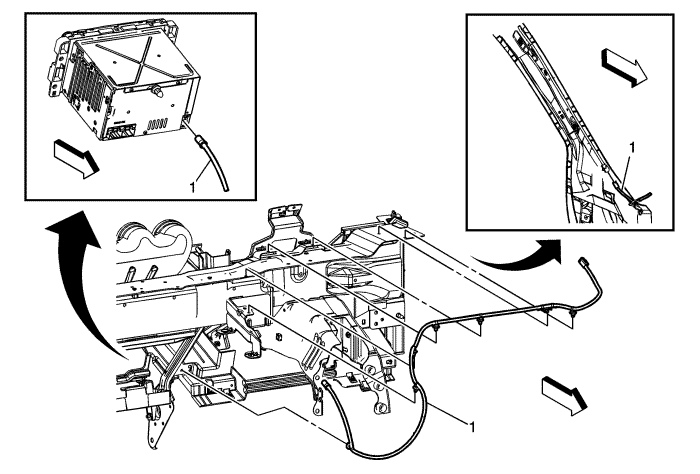 1

1

1