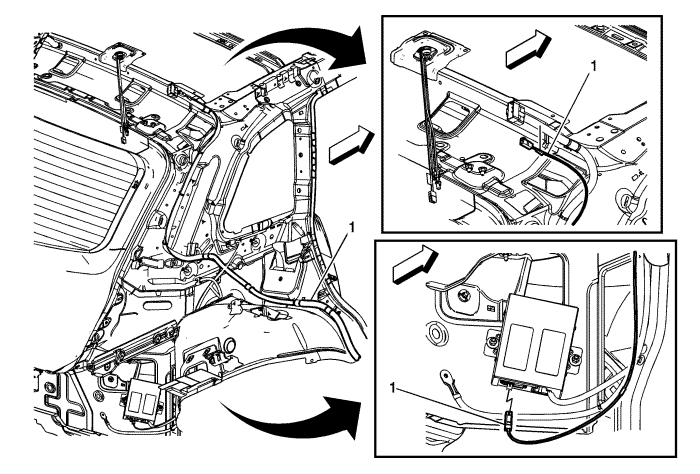 1

1

1