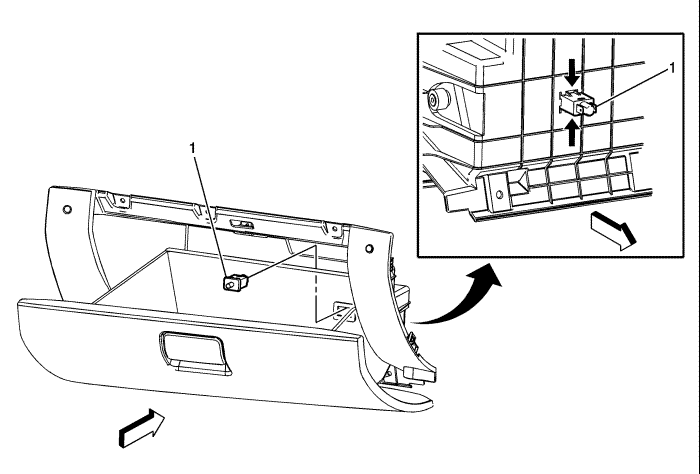 1

1