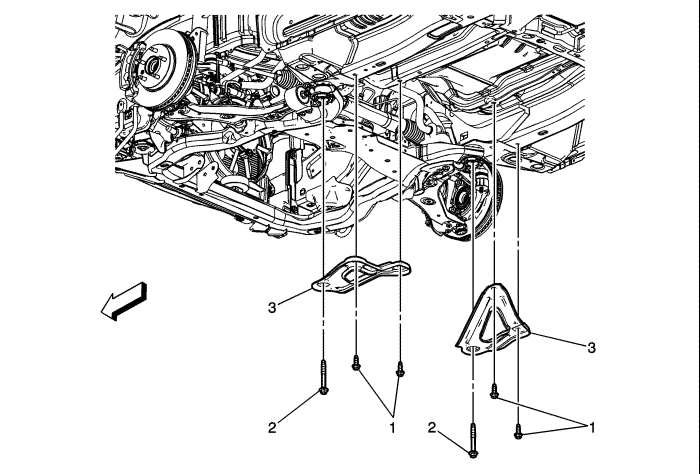 3
3
2
1
2
1