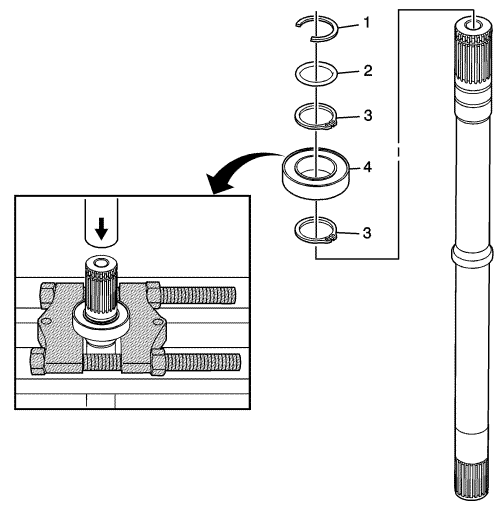 1
2
3
4
3