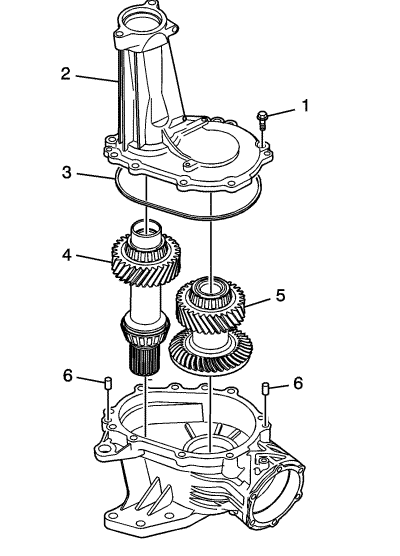 2
1
3
4
5
6
6