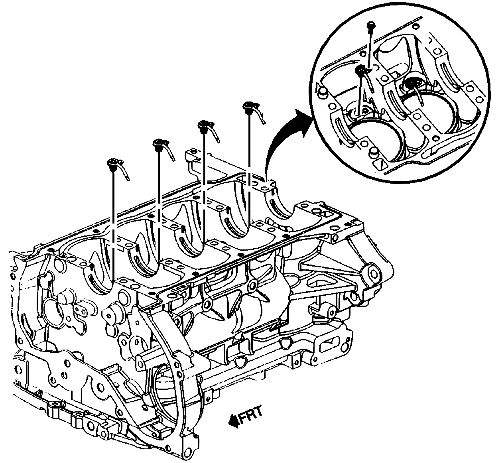 FRT